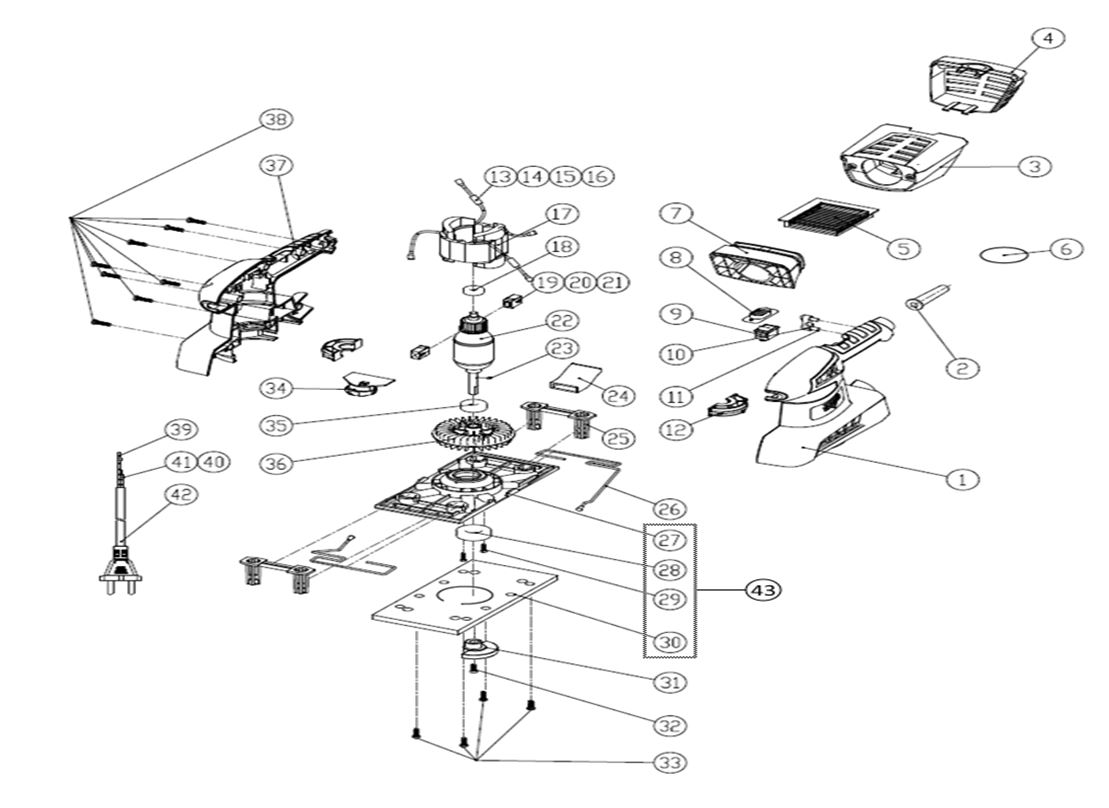 38
37
13 14 15 16
17
18
19 20 21
22
23
24
25
26
27
28
29
30
31
32
33
34
35
36
39
41 40
42
43
4
3
5
6
7
8
9
10
11
12
2
1