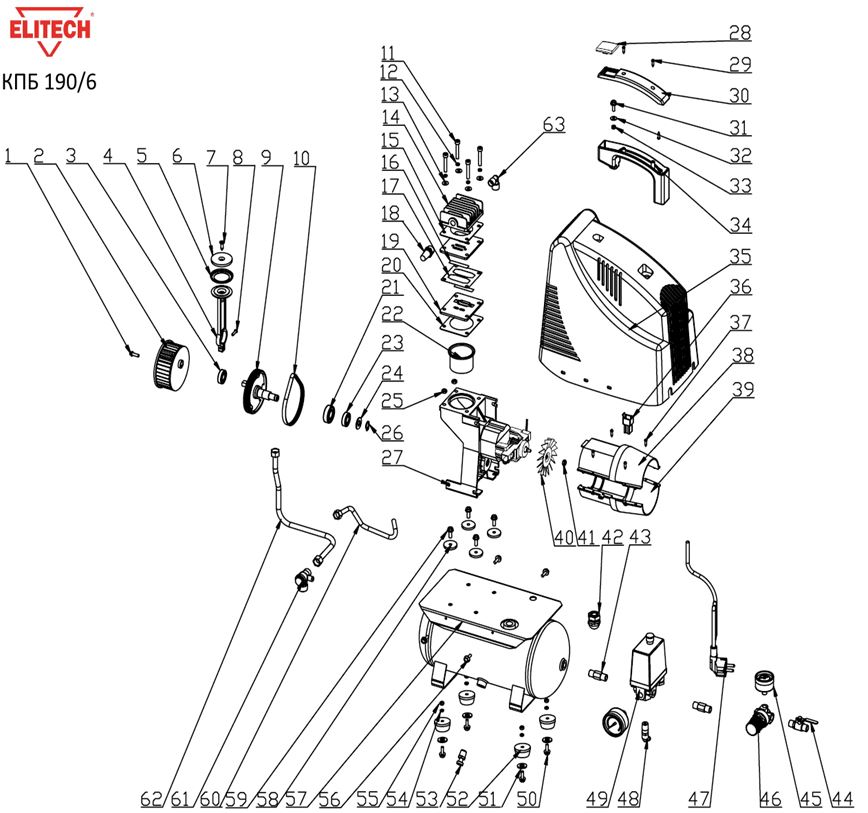 ELITECH

КПБ 190/6

1 2 3 4 5 6 7 8 9 10

11 12 13 14 15 16 17 18 19 20 21 22 23 24 25 26 27

63

28 29 30 31 32 33 34 35 36 37 38 39

40 41 42 43

62 61 60 59 58 57 56 55 54 53 52 51 50

49 48 47 46 45 44