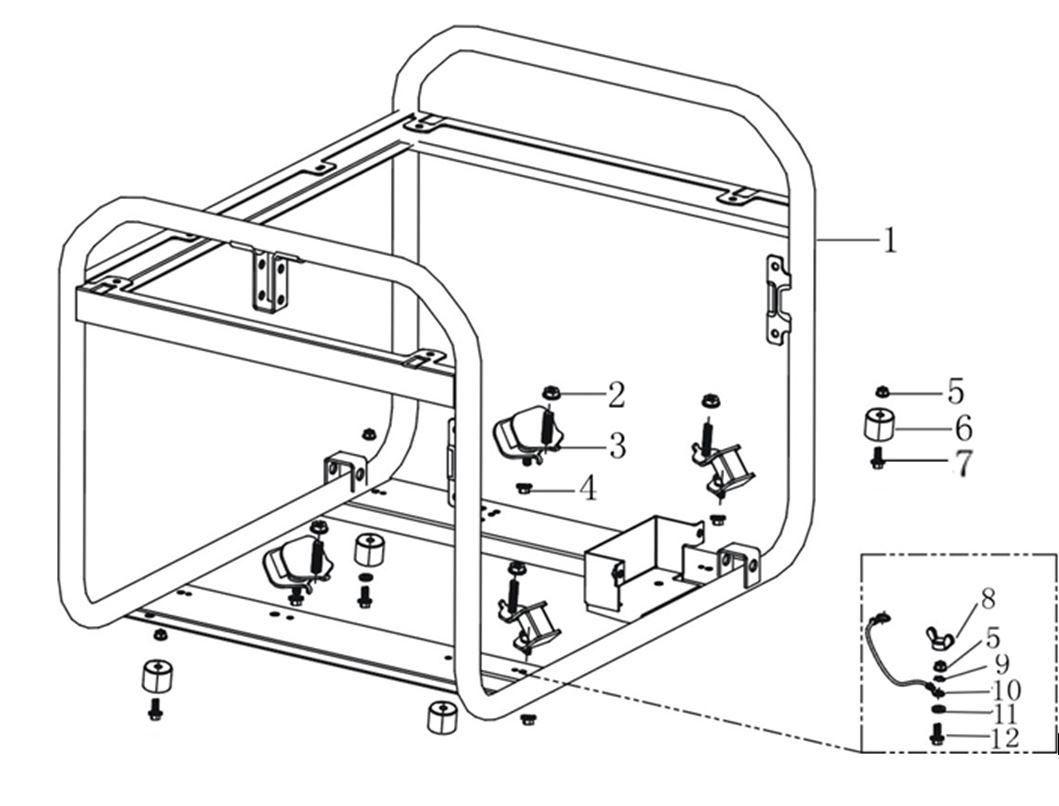 1
2
3
4
5
6
7
8
5
9
10
11
12