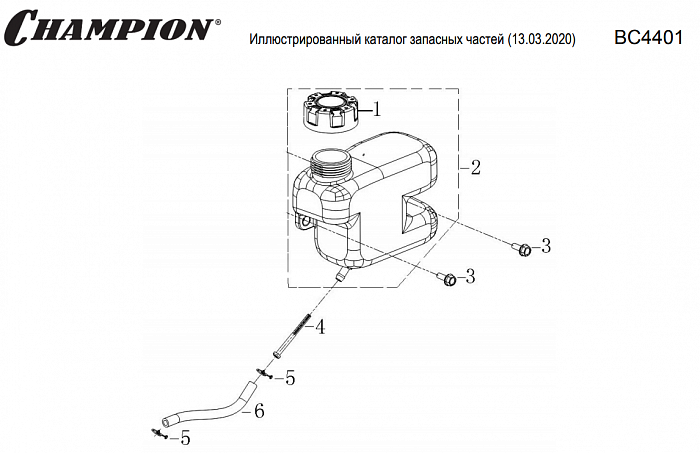 CHAMPION®

Иллюстрированный каталог запасных частей (13.03.2020)

BC4401

1

2

3

3

4

5

6

5