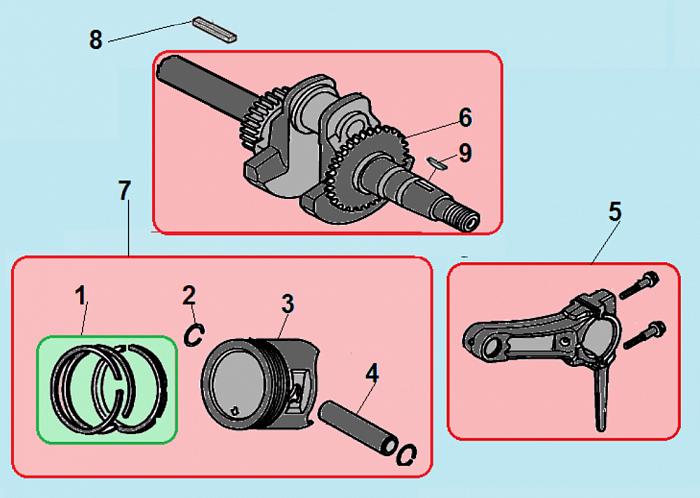 8
6
9
7
5
1
2
3
4