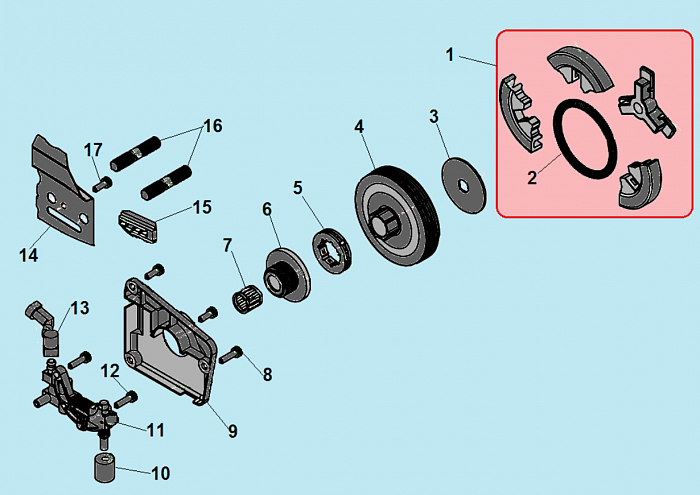 1
2
3
4
5
6
7
8
9
10
11
12
13
14
15
16
17