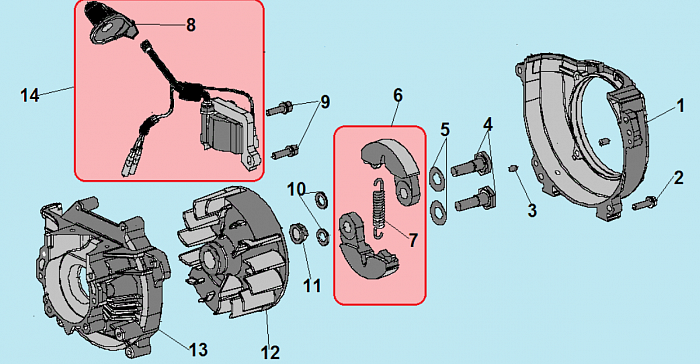 8
14
9
6
5
4
1
2
3
10
7
11
13
12