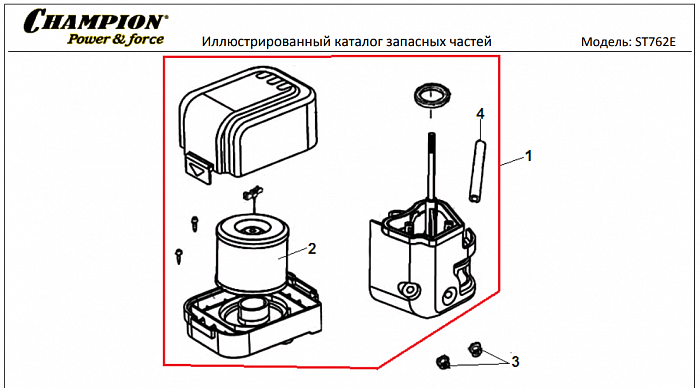 CHAMPION®
Power & force

Иллюстрированный каталог запасных частей

Модель: ST762E

4

1

2

3