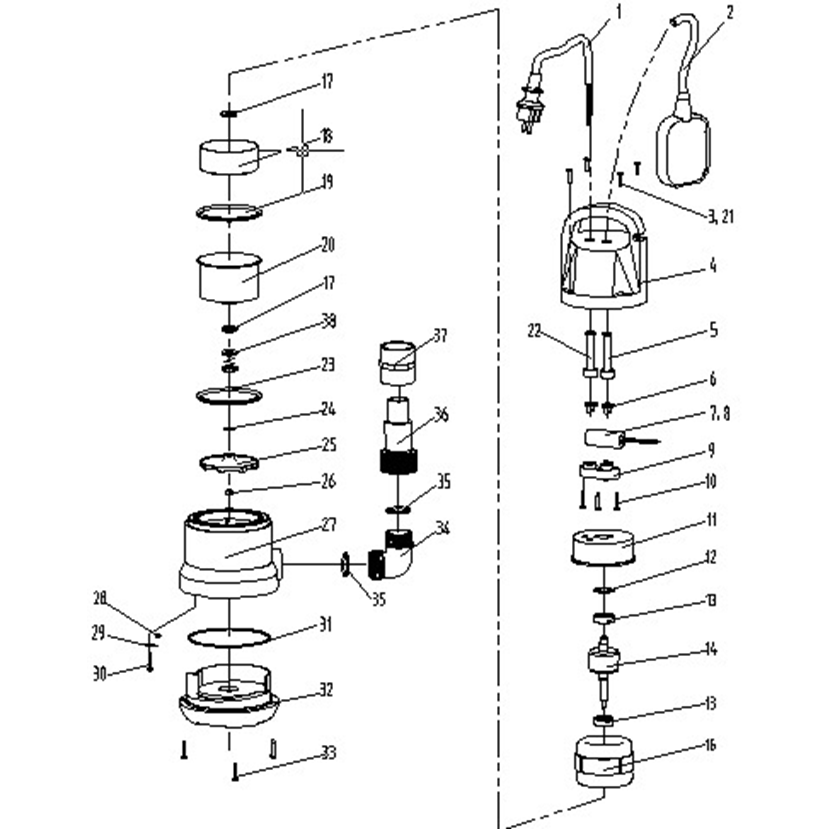 17
18
19
20
17
38
23
24
25
26
27
28
29
30
31
32
33
37
36
35
34
35
1
2
3, 21
4
22
5
6
7, 8
9
10
11
12
13
14
13
16